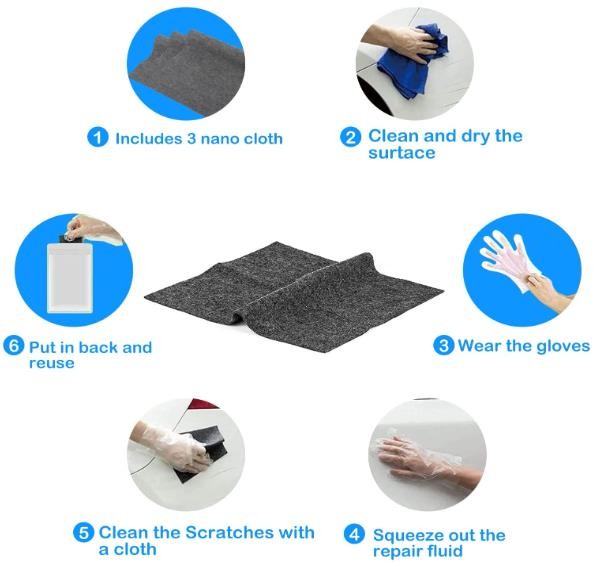 1 Includes 3 nano cloth

2 Clean and dry the surtace

6 Put in back and reuse

3 Wear the gloves

5 Clean the Scratches with a cloth

4 Squeeze out the repair fluid