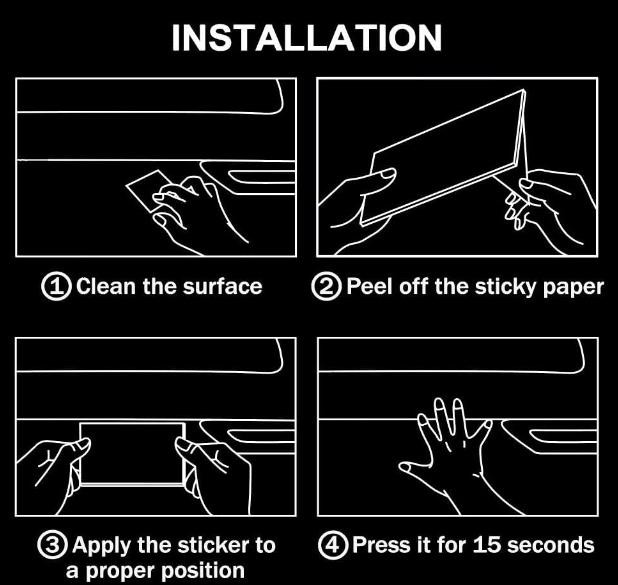 INSTALLATION

① Clean the surface

② Peel off the sticky paper

③ Apply the sticker to a proper position

④ Press it for 15 seconds