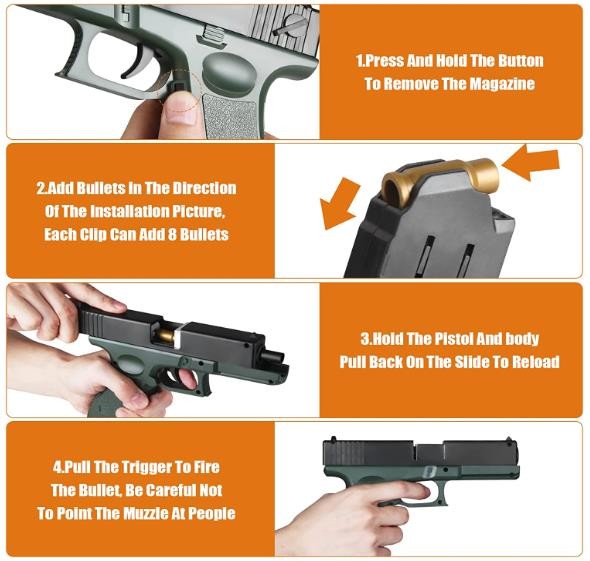 1.Press And Hold The Button To Remove The Magazine

2.Add Bullets In The Direction Of The Installation Picture, Each Clip Can Add 8 Bullets

3.Hold The Pistol And body Pull Back On The Slide To Reload

4.Pull The Trigger To Fire The Bullet, Be Careful Not To Point The Muzzle At People