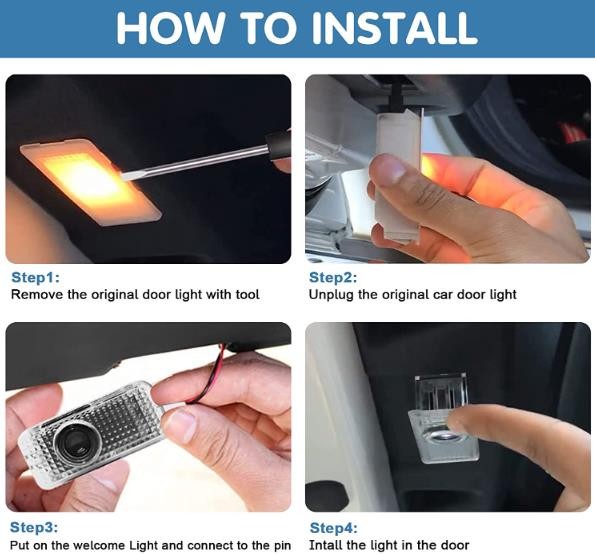 HOW TO INSTALL

Step1:
Remove the original door light with tool

Step2:
Unplug the original car door light

Step3:
Put on the welcome Light and connect to the pin

Step4:
Intall the light in the door