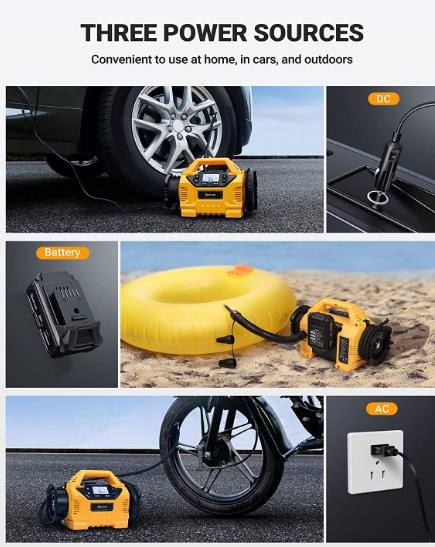 THREE POWER SOURCES

Convenient to use at home, in cars, and outdoors

DC

Battery

AC