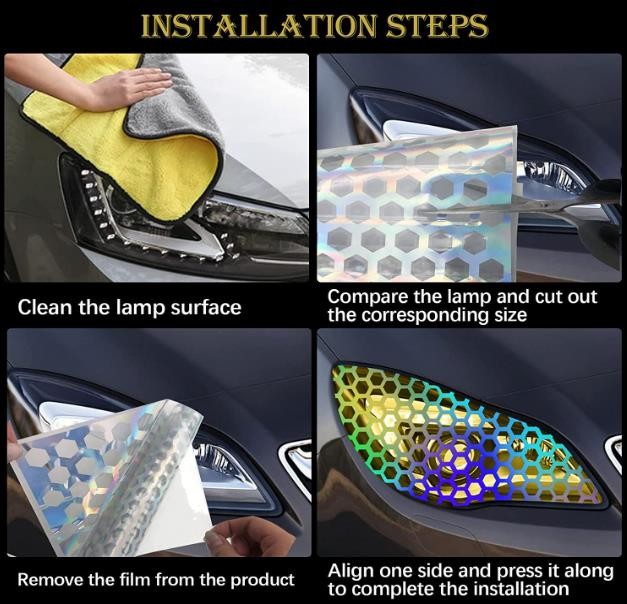 INSTALLATION STEPS

Clean the lamp surface

Compare the lamp and cut out the corresponding size

Remove the film from the product

Align one side and press it along to complete the installation