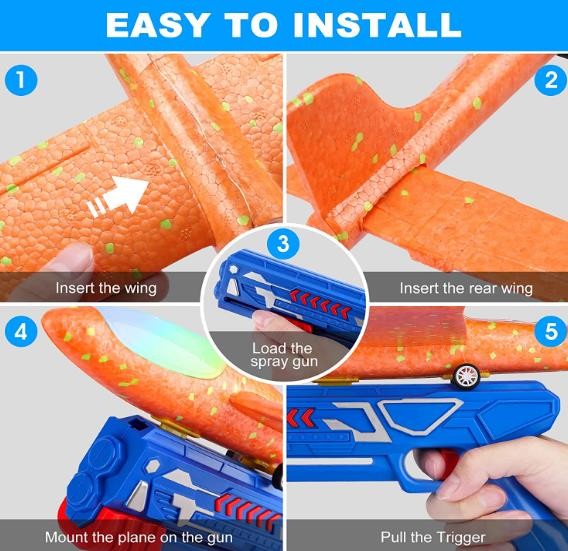 EASY TO INSTALL

1

Insert the wing

2

Insert the rear wing

3

Load the spray gun

4

Mount the plane on the gun

5

Pull the Trigger