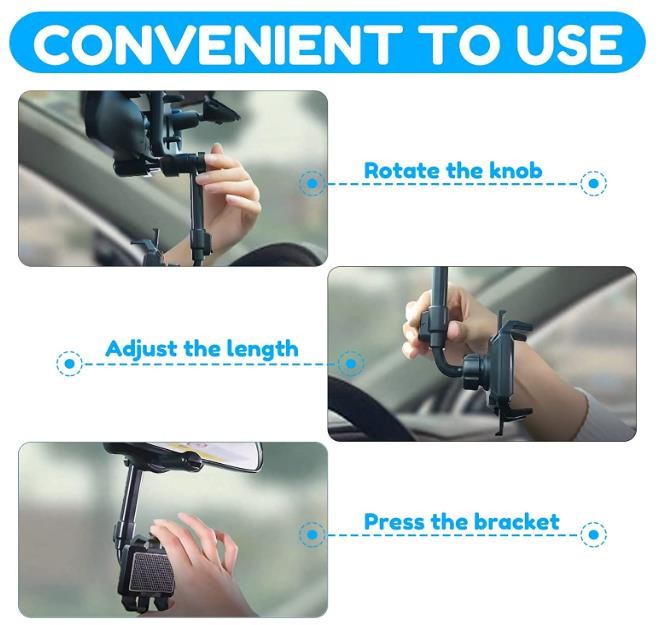 CONVENIENT TO USE

Rotate the knob

Adjust the length

Press the bracket