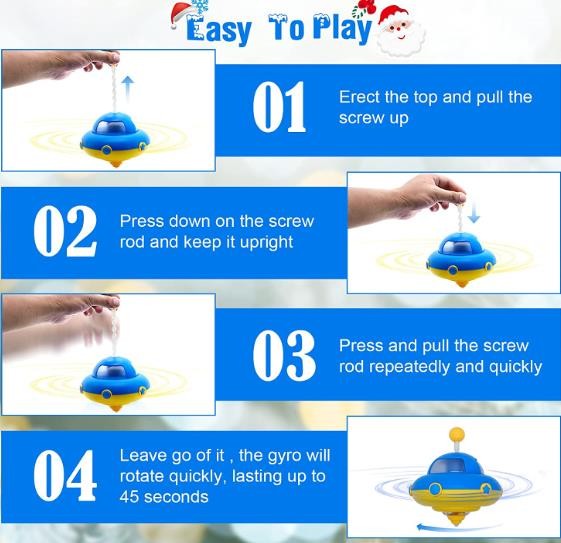 Easy To Play

01

Erect the top and pull the screw up

02

Press down on the screw rod and keep it upright

03

Press and pull the screw rod repeatedly and quickly

04

Leave go of it , the gyro will rotate quickly, lasting up to 45 seconds